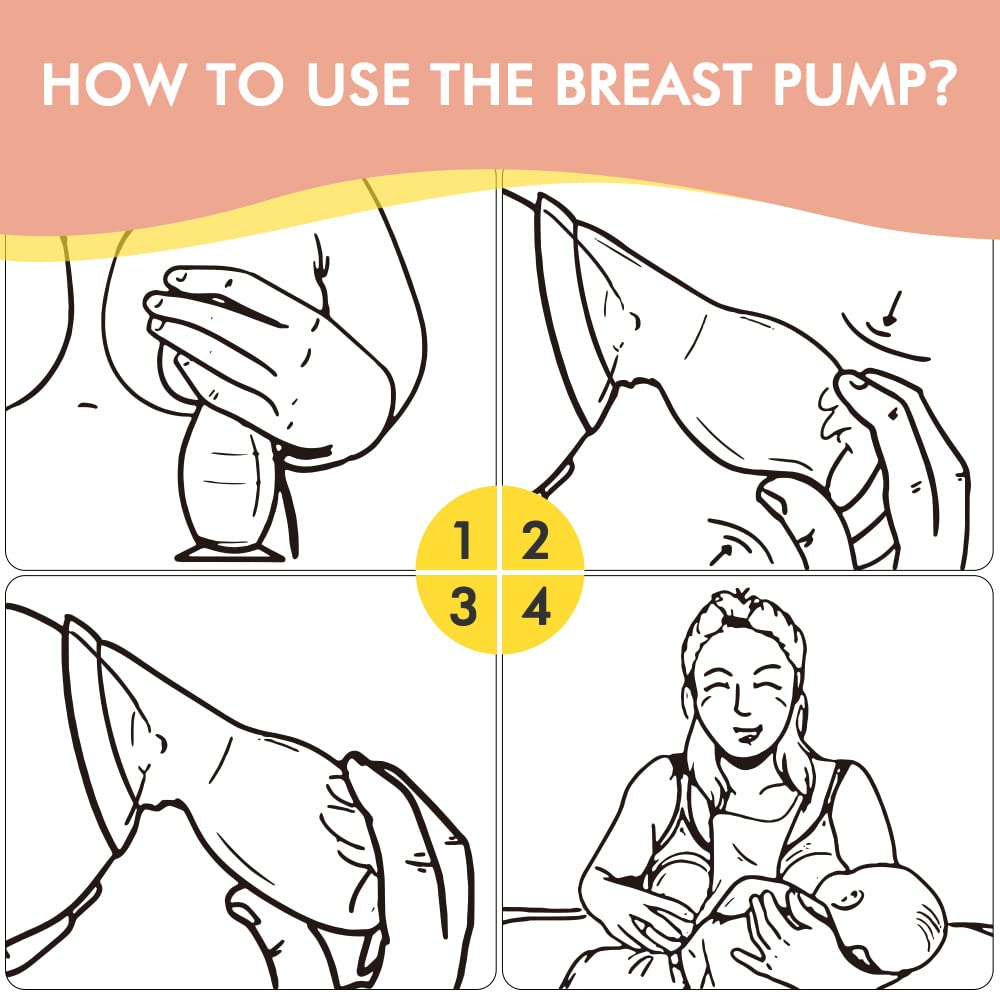 HOW TO USE THE BREAST PUMP?

1 2
3 4